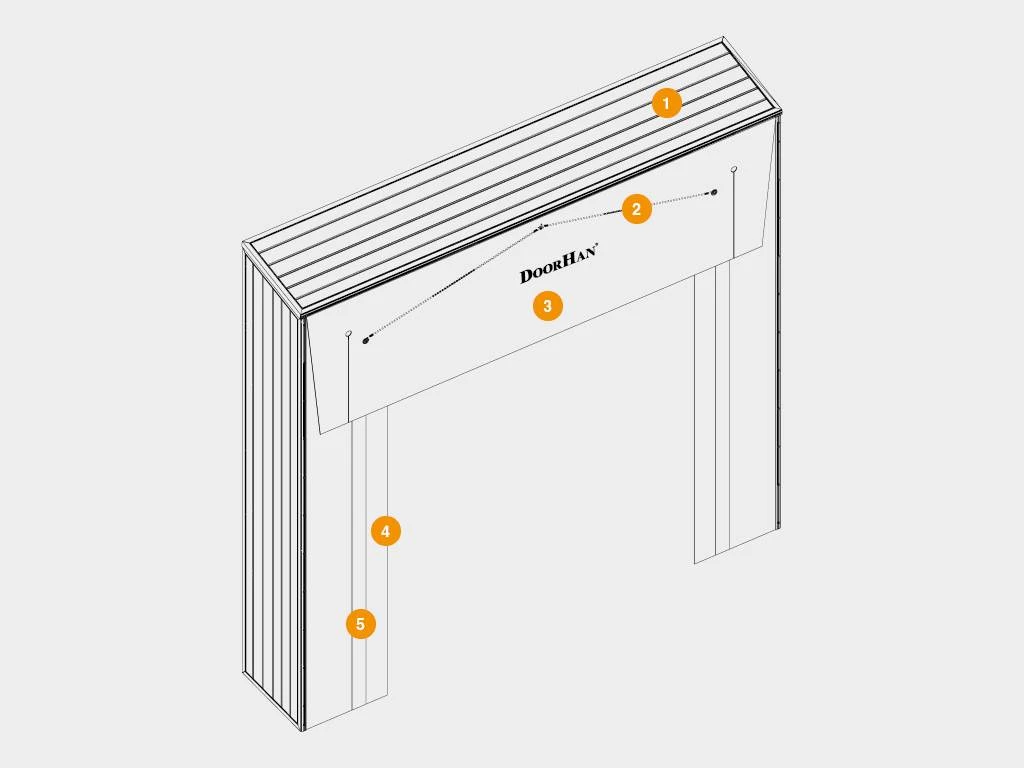 1
2
DOORHAN
3
4
5